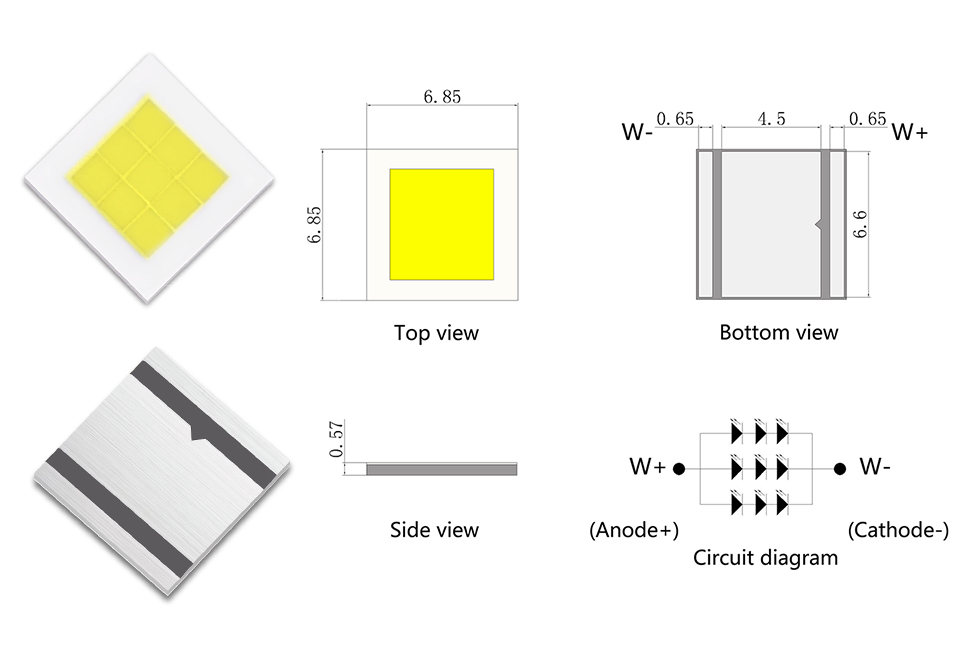 6.85

6.85

Top view

W-
0.65
4.5
0.65
W+

6.6

Bottom view

0.57

Side view

W+
W-

(Anode+)
(Cathode-)
Circuit diagram